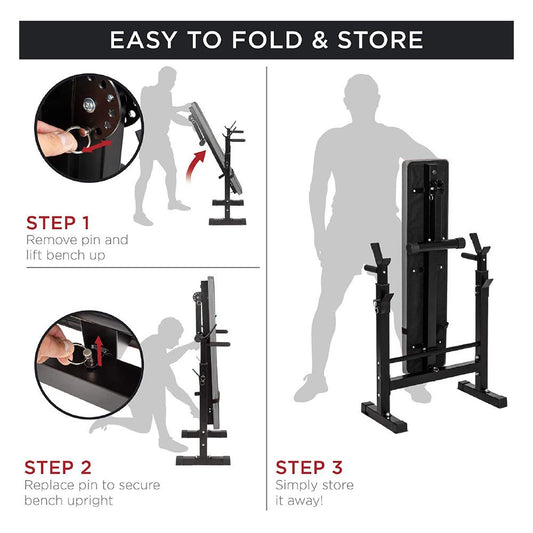 EASY TO FOLD & STORE

STEP 1
Remove pin and lift bench up

STEP 2
Replace pin to secure bench upright

STEP 3
Simply store it away!